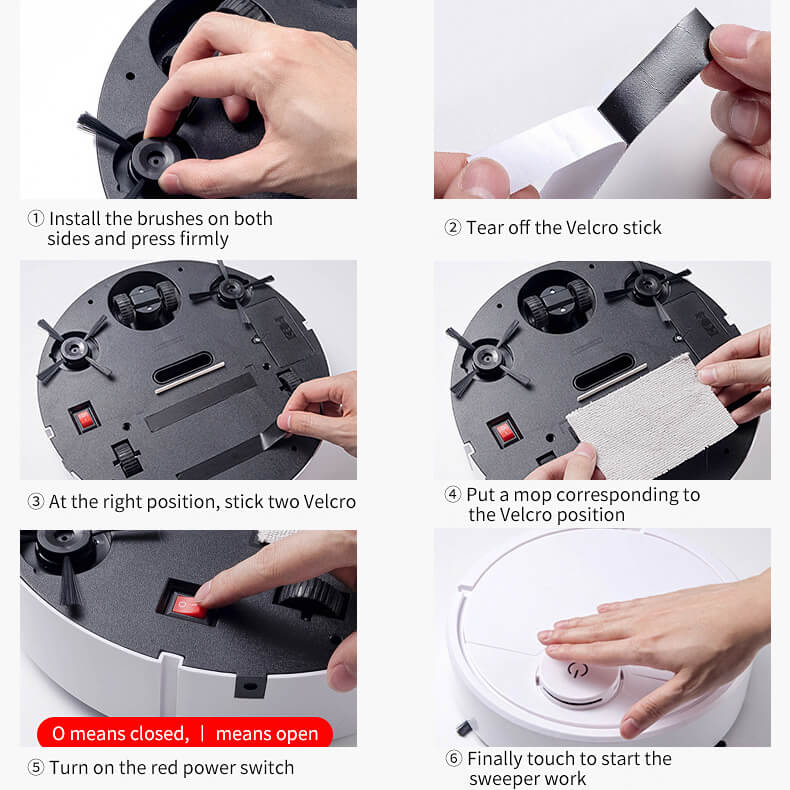 ① Install the brushes on both sides and press firmly

② Tear off the Velcro stick

③ At the right position, stick two Velcro

④ Put a mop corresponding to the Velcro position

O means closed, | means open

⑤ Turn on the red power switch

⑥ Finally touch to start the sweeper work