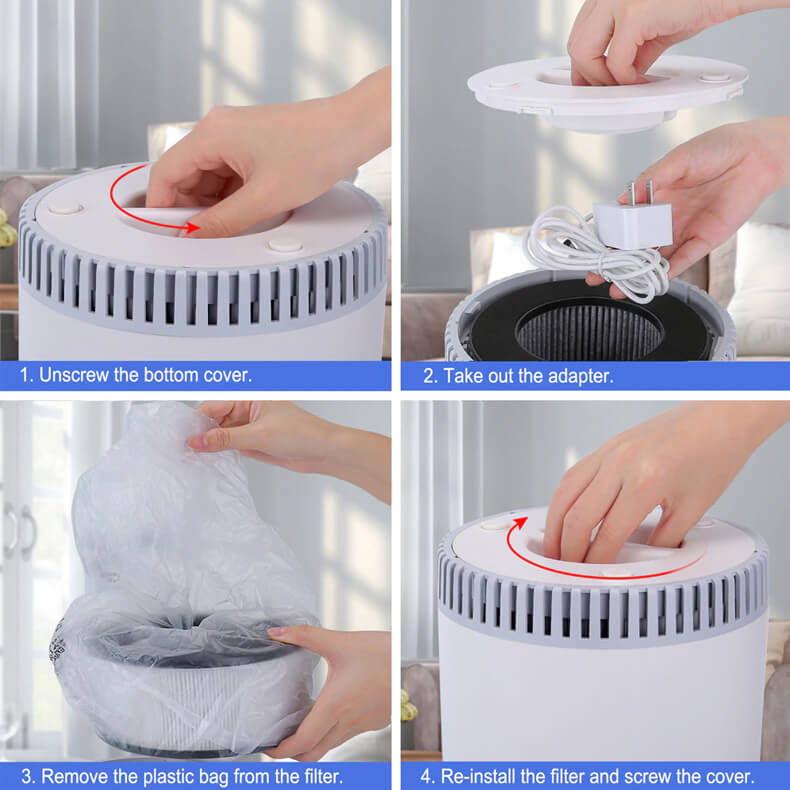 1. Unscrew the bottom cover.

2. Take out the adapter.

3. Remove the plastic bag from the filter.

4. Re-install the filter and screw the cover.